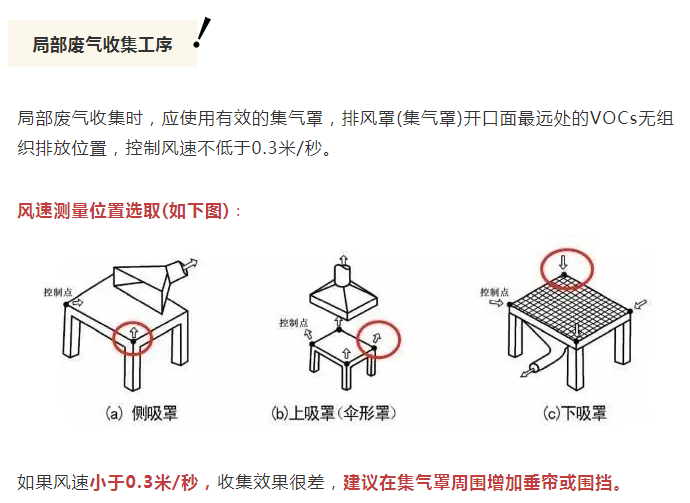 局部废气收集工序

局部废气收集时，应使用有效的集气罩，排风罩(集气罩)开口面最远处的VOCs无组织排放位置，控制风速不低于0.3米/秒。

风速测量位置选取(如下图)：

控制点

(a) 侧吸罩

控制点

(b)上吸罩（伞形罩）

控制点

(c)下吸罩

如果风速小于0.3米/秒，收集效果很差，建议在集气罩周围增加垂帘或围挡。